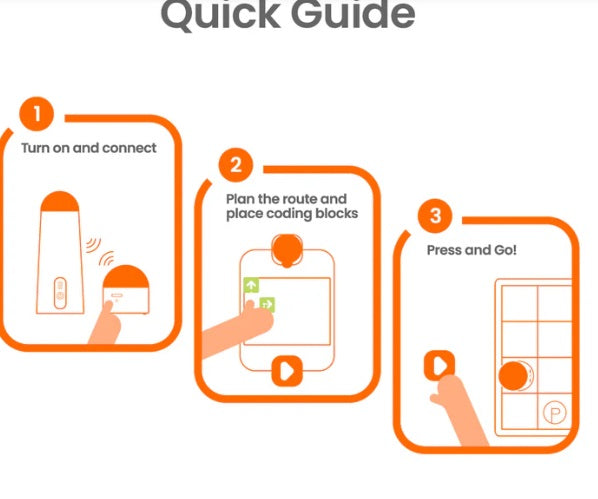 Quick Guide

1
Turn on and connect

2
Plan the route and place coding blocks

3
Press and Go!

P